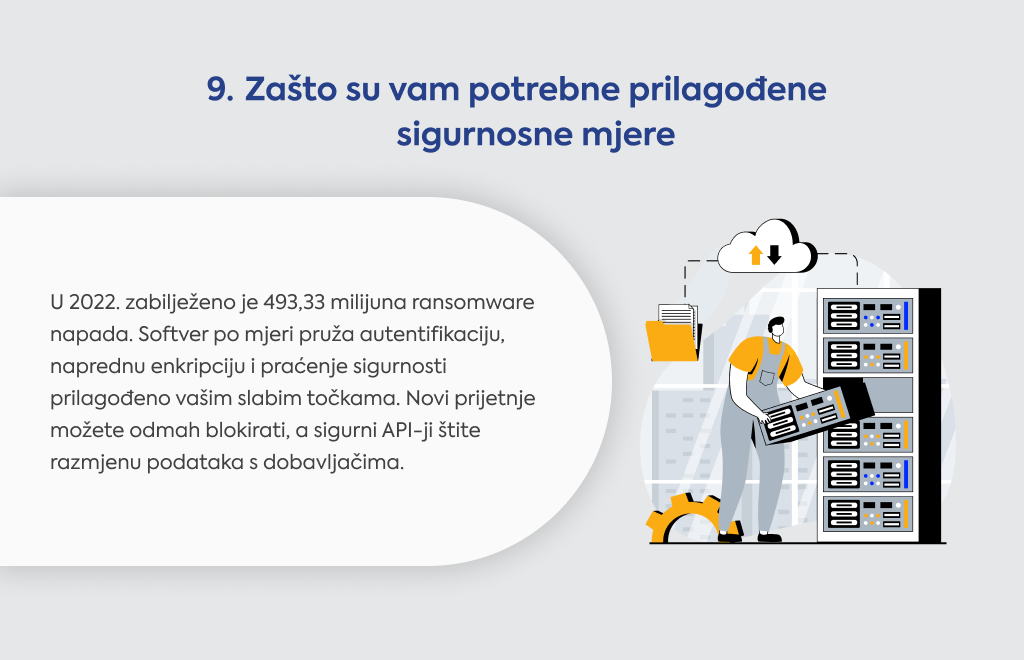 9. Zašto su vam potrebne prilagođene sigurnosne mjere

U 2022. zabilježeno je 493,33 milijuna ransomware napada. Softver po mjeri pruža autentifikaciju, naprednu enkripciju i praćenje sigurnosti prilagođeno vašim slabim točkama. Novi prijetnje možete odmah blokirati, a sigurni API-ji štite razmjenu podataka s dobavljačima.